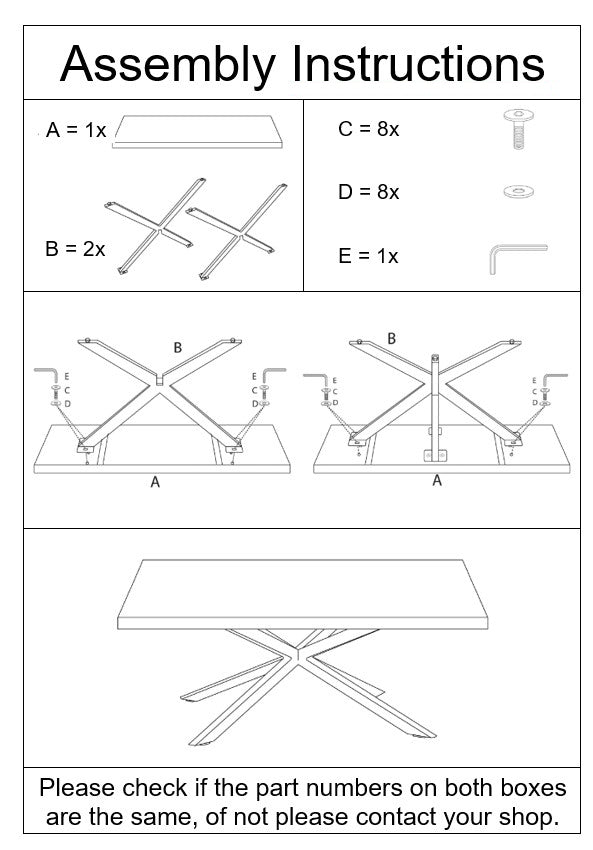 Assembly Instructions

A = 1x

B = 2x

C = 8x

D = 8x

E = 1x

B
E
C
D
E
C
D
A

B
E
C
D
E
C
D
A

Please check if the part numbers on both boxes are the same, of not please contact your shop.